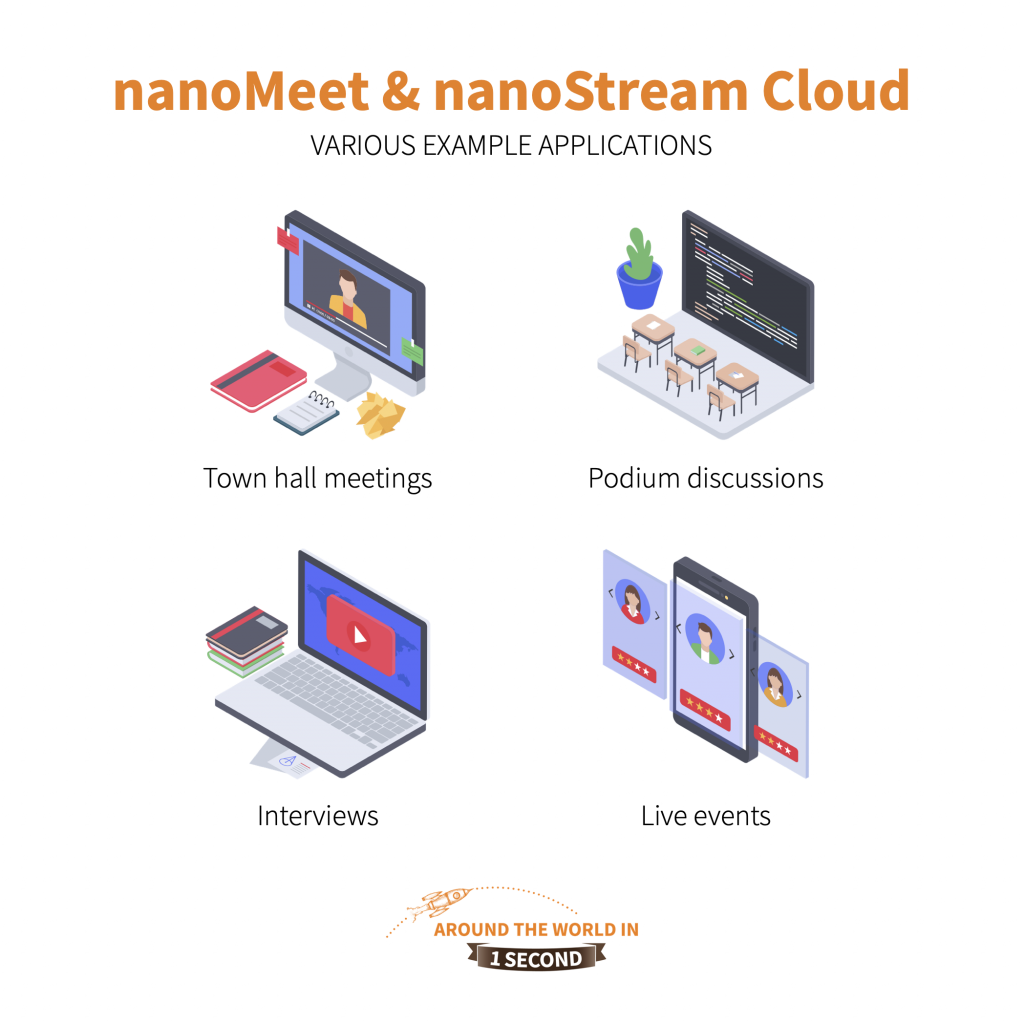 nanoMeet & nanoStream Cloud

VARIOUS EXAMPLE APPLICATIONS

Town hall meetings

Podium discussions

Interviews

Live events

AROUND THE WORLD IN
1 SECOND